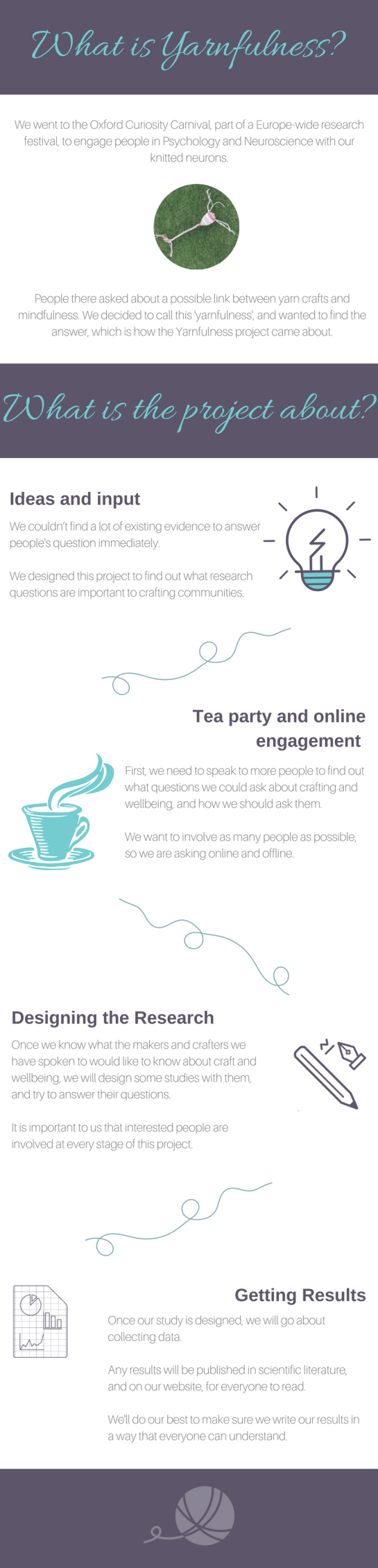 What is Yarnfulness?

We went to the Oxford Curiosity Carnival, part of a Europe-wide research festival, to engage people in Psychology and Neuroscience with our knitted neurons.

People there asked about a possible link between yarn crafts and mindfulness. We decided to call this 'yarnfulness', and wanted to find the answer, which is how the Yarnfulness project came about.

What is the project about?

Ideas and input

We couldn't find a lot of existing evidence to answer people's question immediately.

We designed this project to find out what research questions are important to crafting communities.

Tea party and online engagement

First, we need to speak to more people to find out what questions we could ask about crafting and wellbeing, and how we should ask them.

We want to involve as many people as possible, so we are asking online and offline.

Designing the Research

Once we know what the makers and crafters we have spoken to would like to know about craft and wellbeing, we will design some studies with them, and try to answer their questions.

It is important to us that interested people are involved at every stage of this project.

Getting Results

Once our study is designed, we will go about collecting data.

Any results will be published in scientific literature, and on our website, for everyone to read.

We'll do our best to make sure we write our results in a way that everyone can understand.